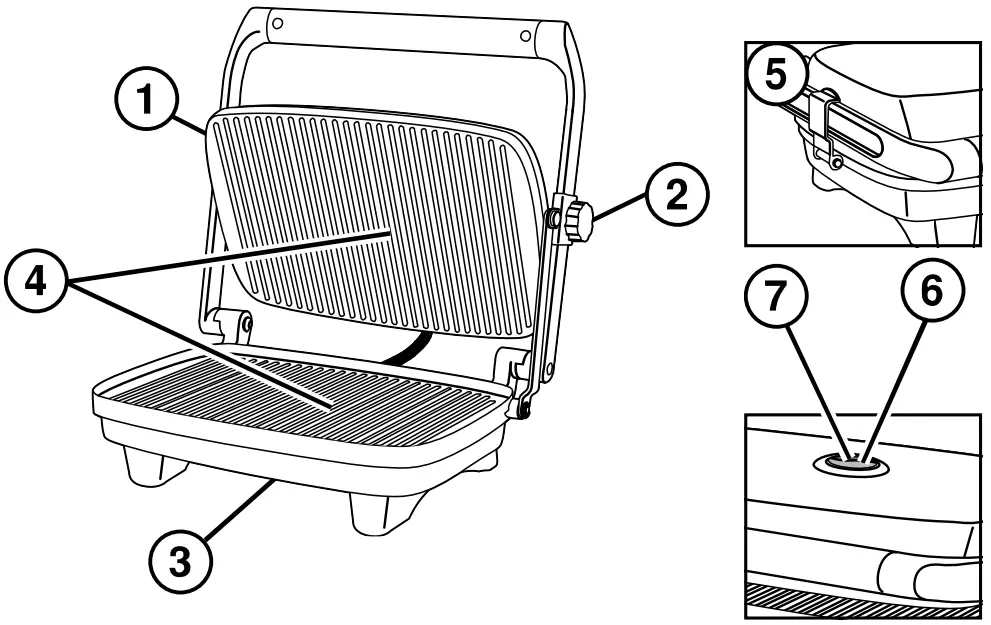 1
2
4
3
5
7
6