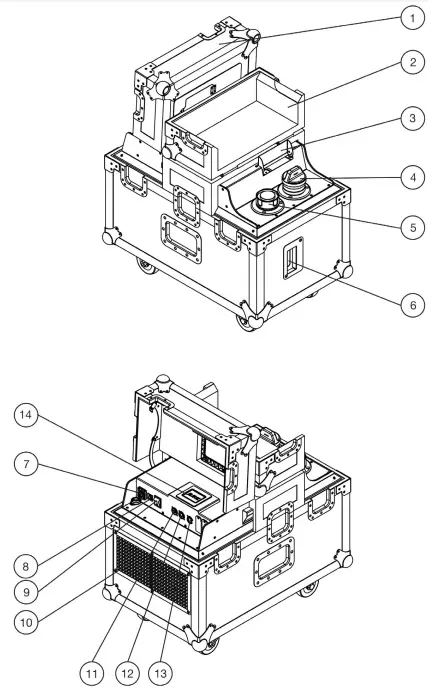 1
2
3
4
5
6
14
7
8
9
10
11
12
13