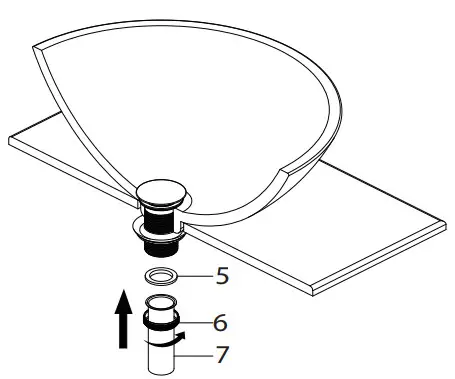 5
6
7