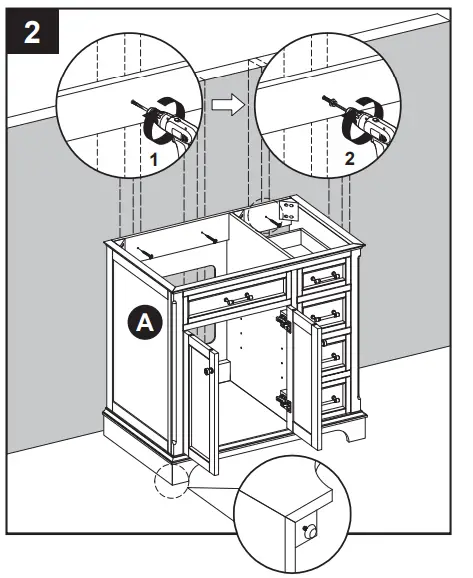 2

1

2

A