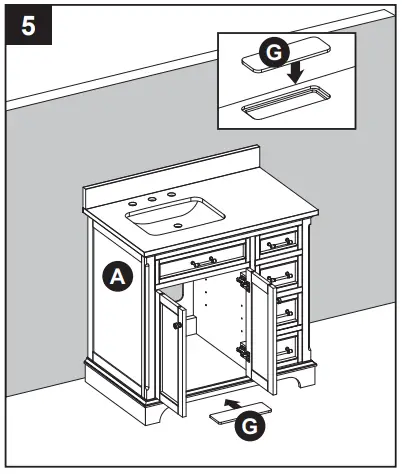 5

G

A

G