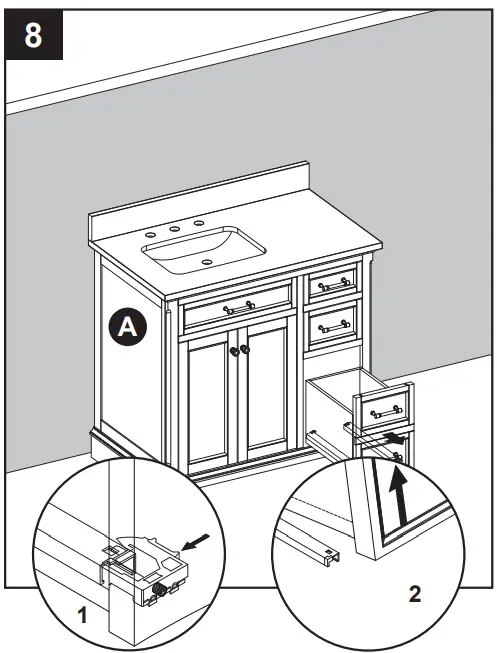 8

A

1

2