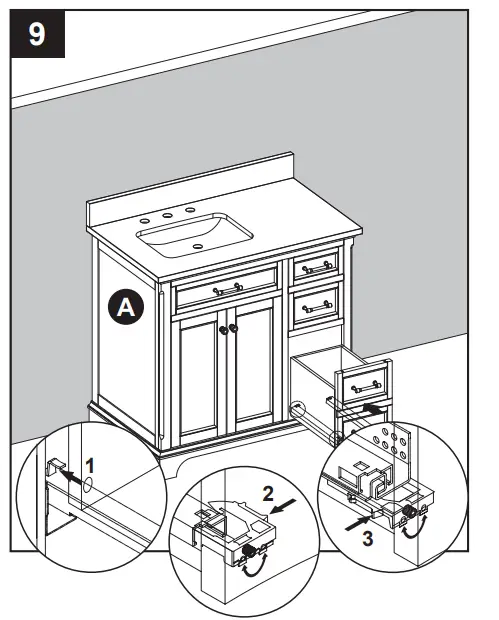 9

A

1

2

3