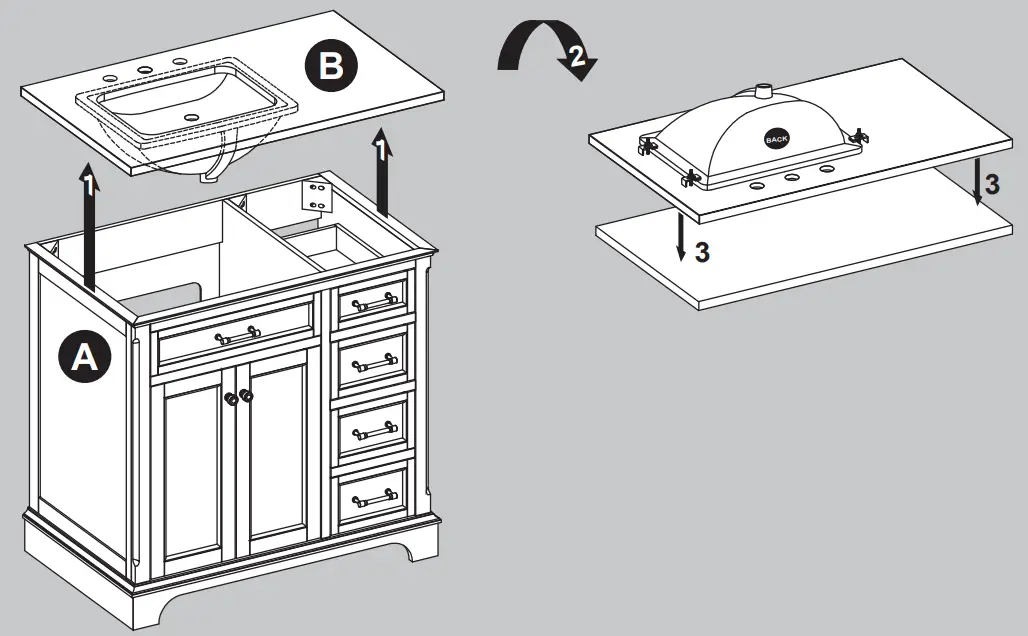 B
1
1
A
2
BACK
3
3