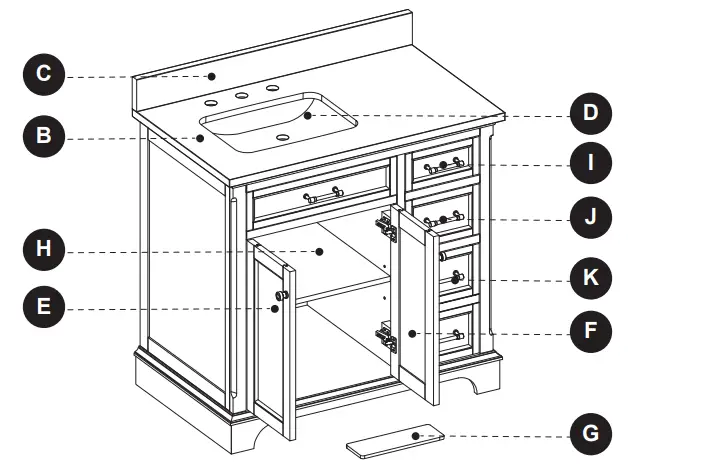 C
B
H
E
D
I
J
K
F
G