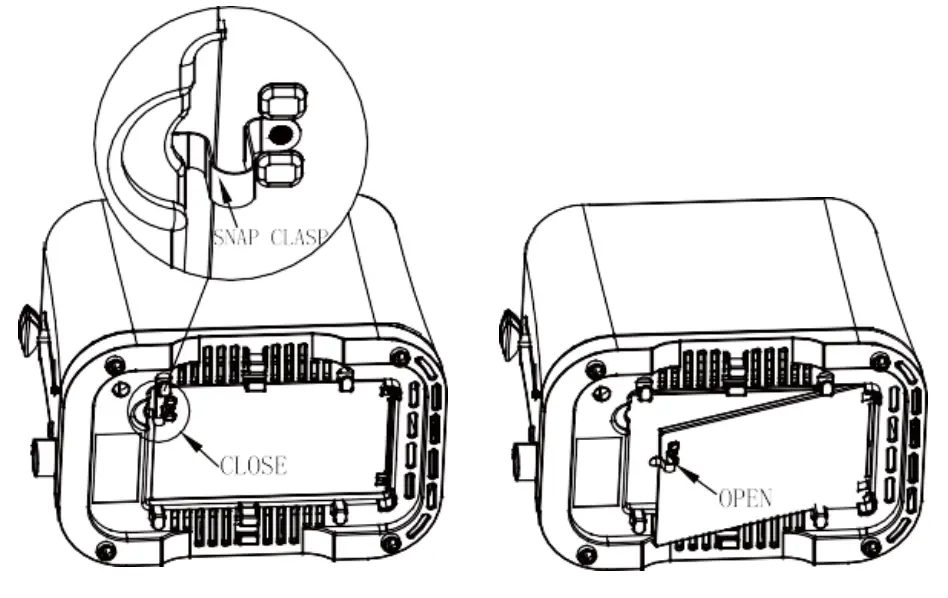 SNAP CLASP
CLOSE
OPEN