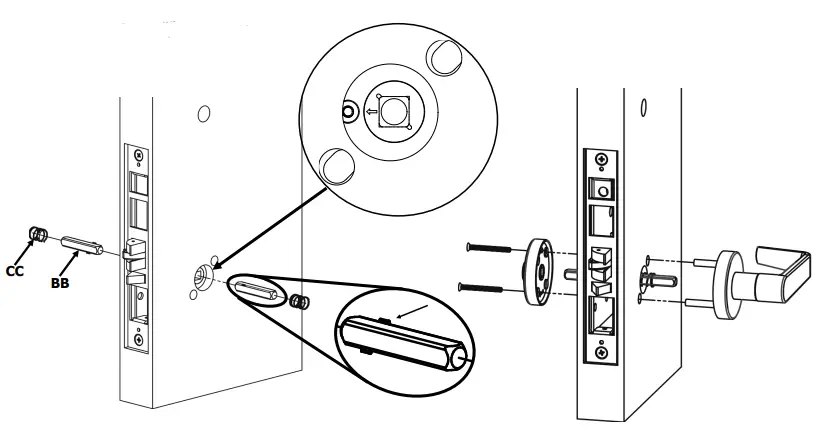 CC
BB