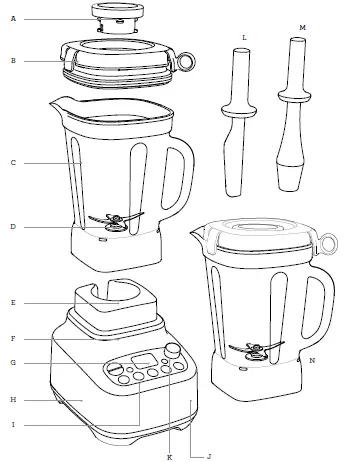 A
B
C
D
E
F
G
H
I
L
M
N
K
J