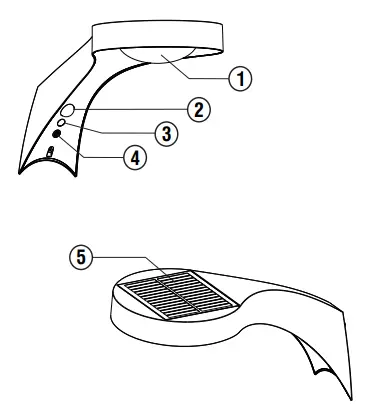 1
2
3
4
5