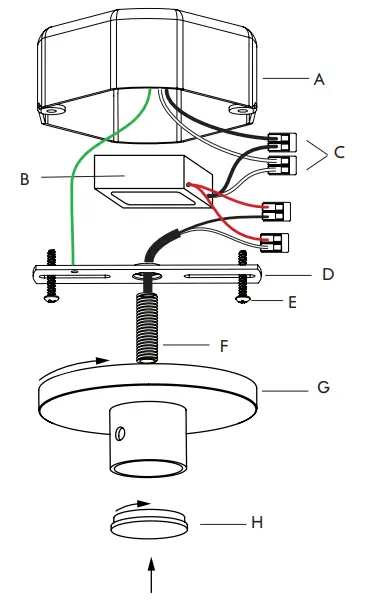 A
C
B
D
E
F
G
H