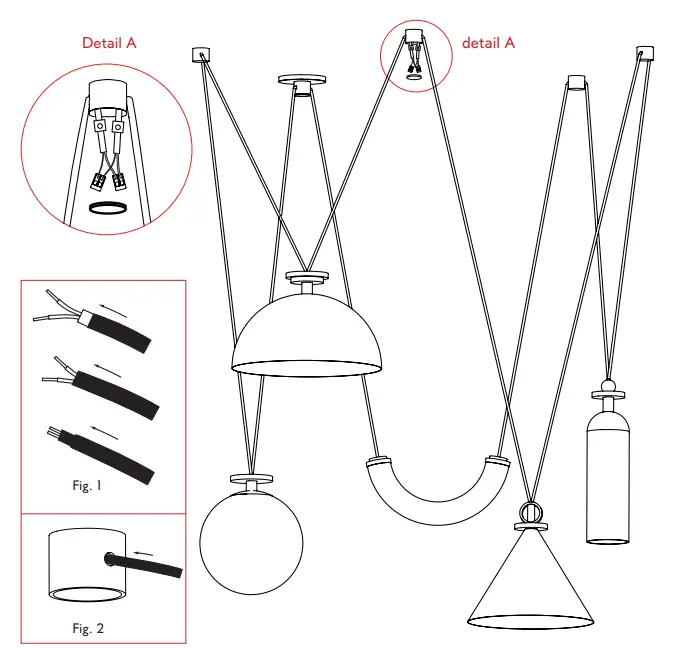 Detail A

detail A

Fig. 1

Fig. 2