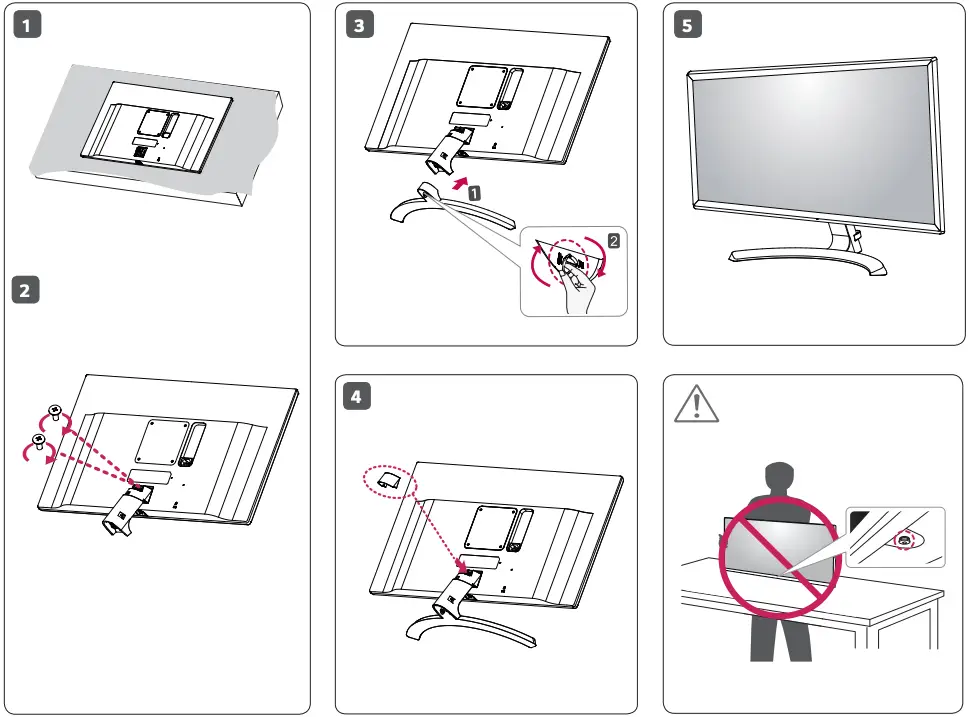 1

2

3

1

2

4

5