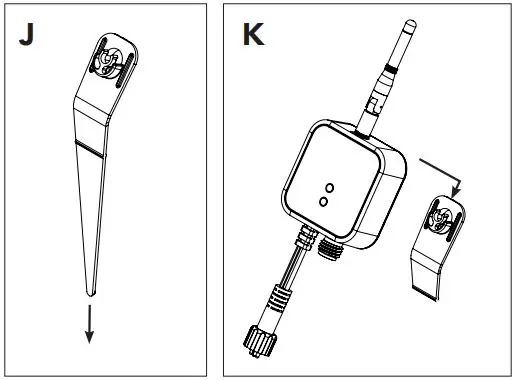 J

K