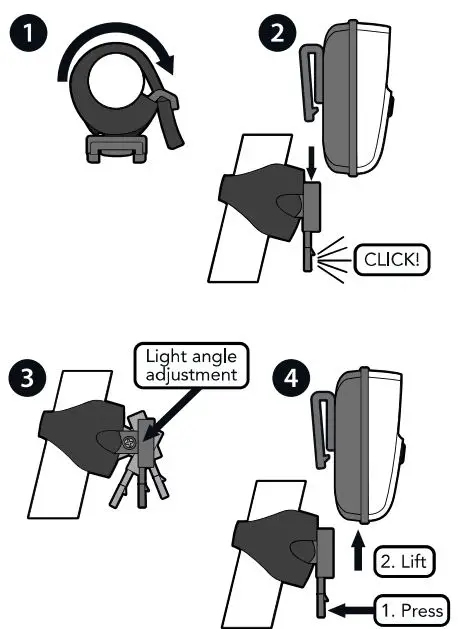 1

2

CLICK!

3

Light angle adjustment

4

2. Lift

1. Press