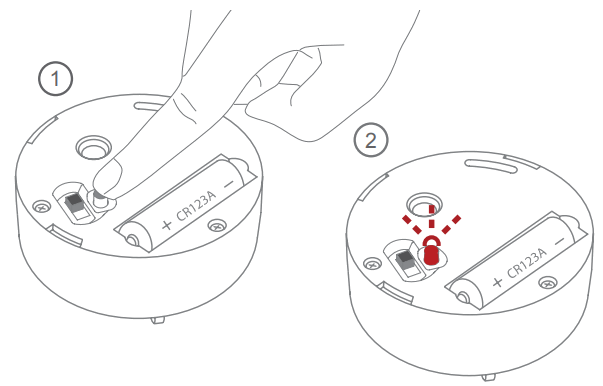 1

+ CR123A −

2

+ CR123A −