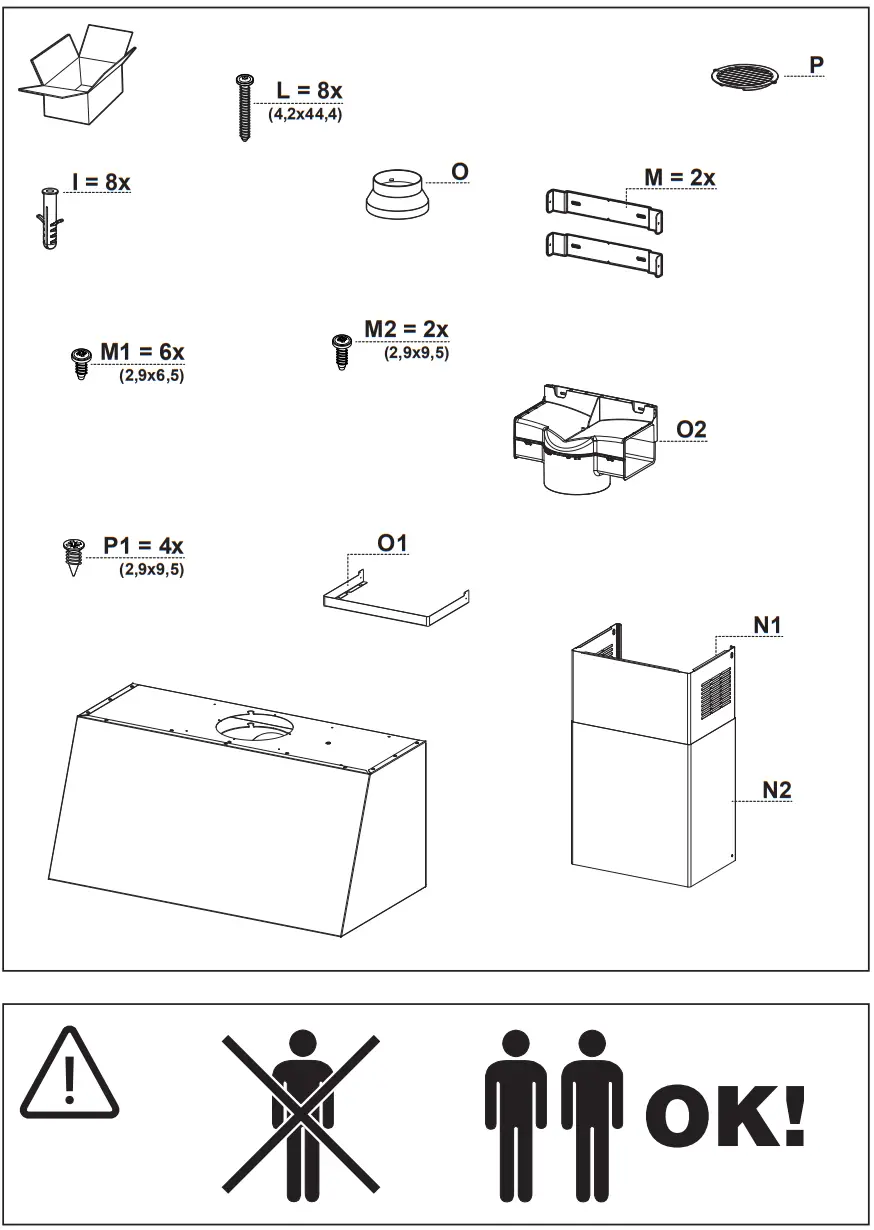 L = 8x
(4,2x44,4)

P

I = 8x

O

M = 2x

M1 = 6x
(2,9x6,5)

M2 = 2x
(2,9x9,5)

O2

P1 = 4x
(2,9x9,5)

O1

N1

N2

OK!