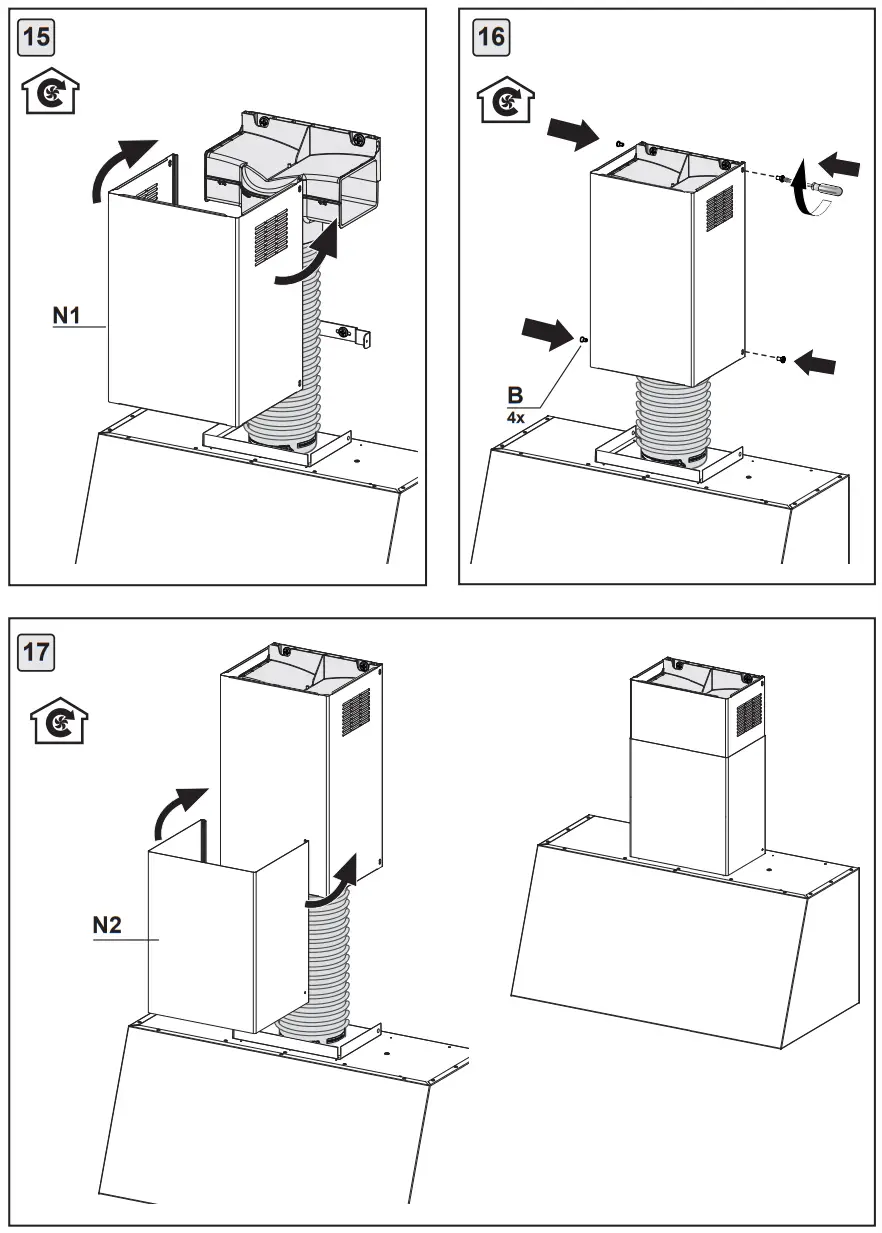 15

N1

16

B
4x

17

N2