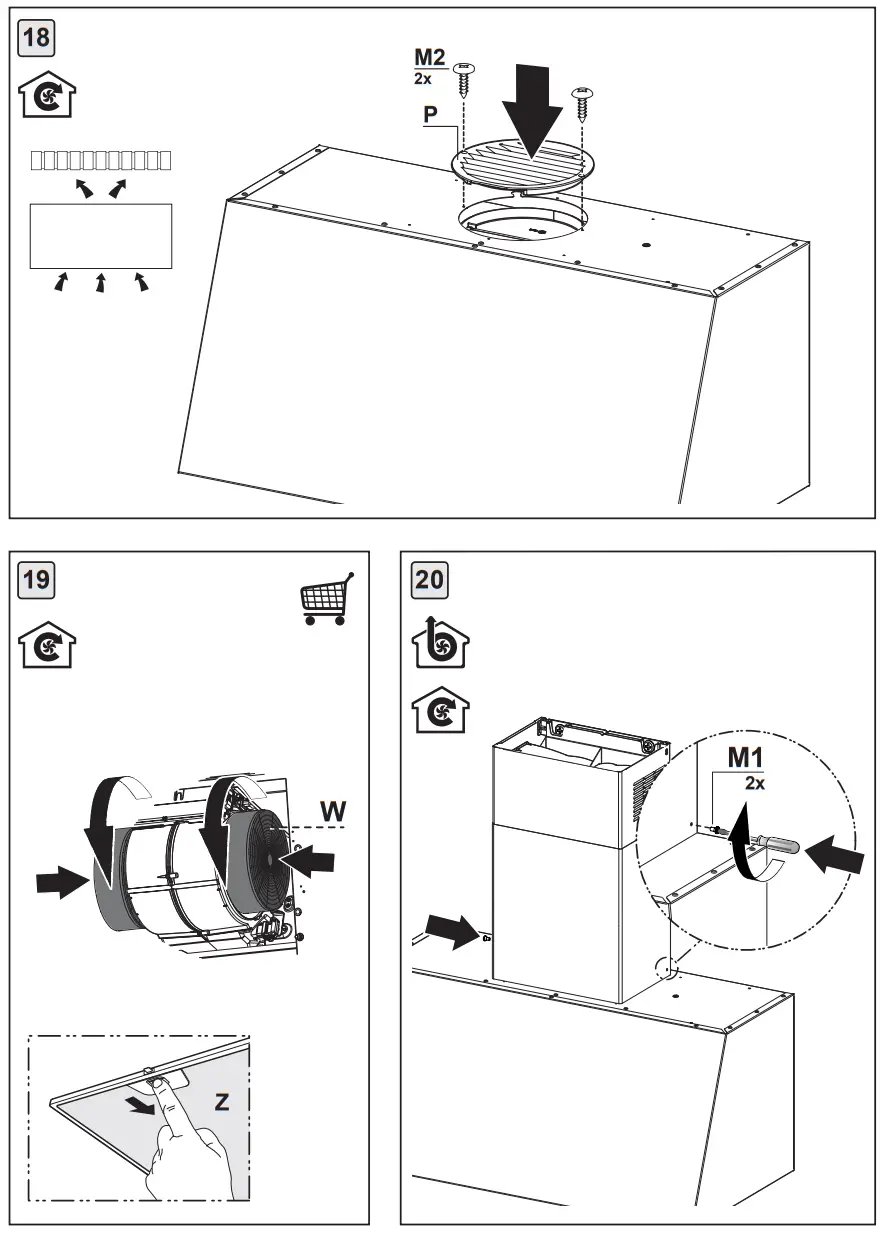 18

M2
2x

P

19

W

Z

20

M1
2x