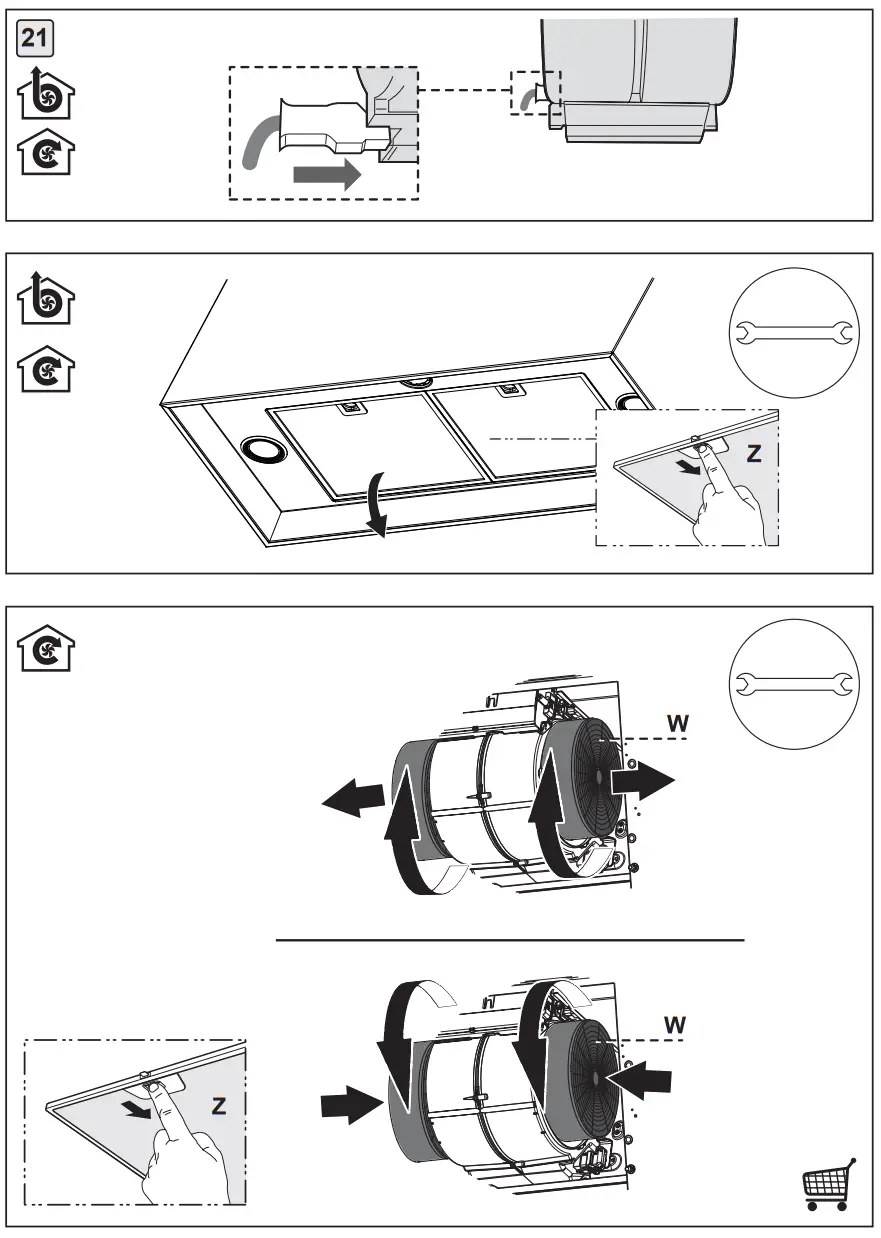 21

Z

W

W

Z