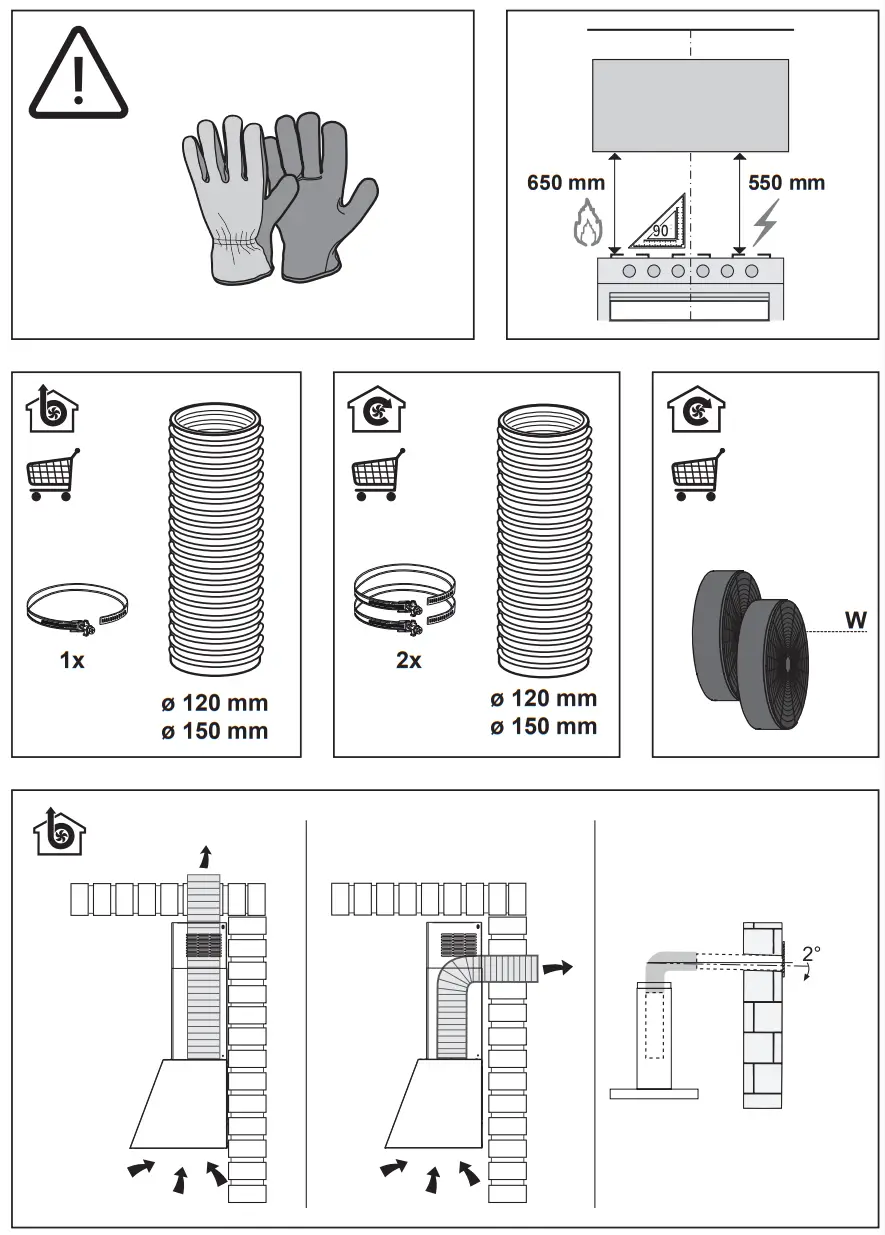 650 mm
90
550 mm

1x
ø 120 mm
ø 150 mm

2x
ø 120 mm
ø 150 mm

W

2°