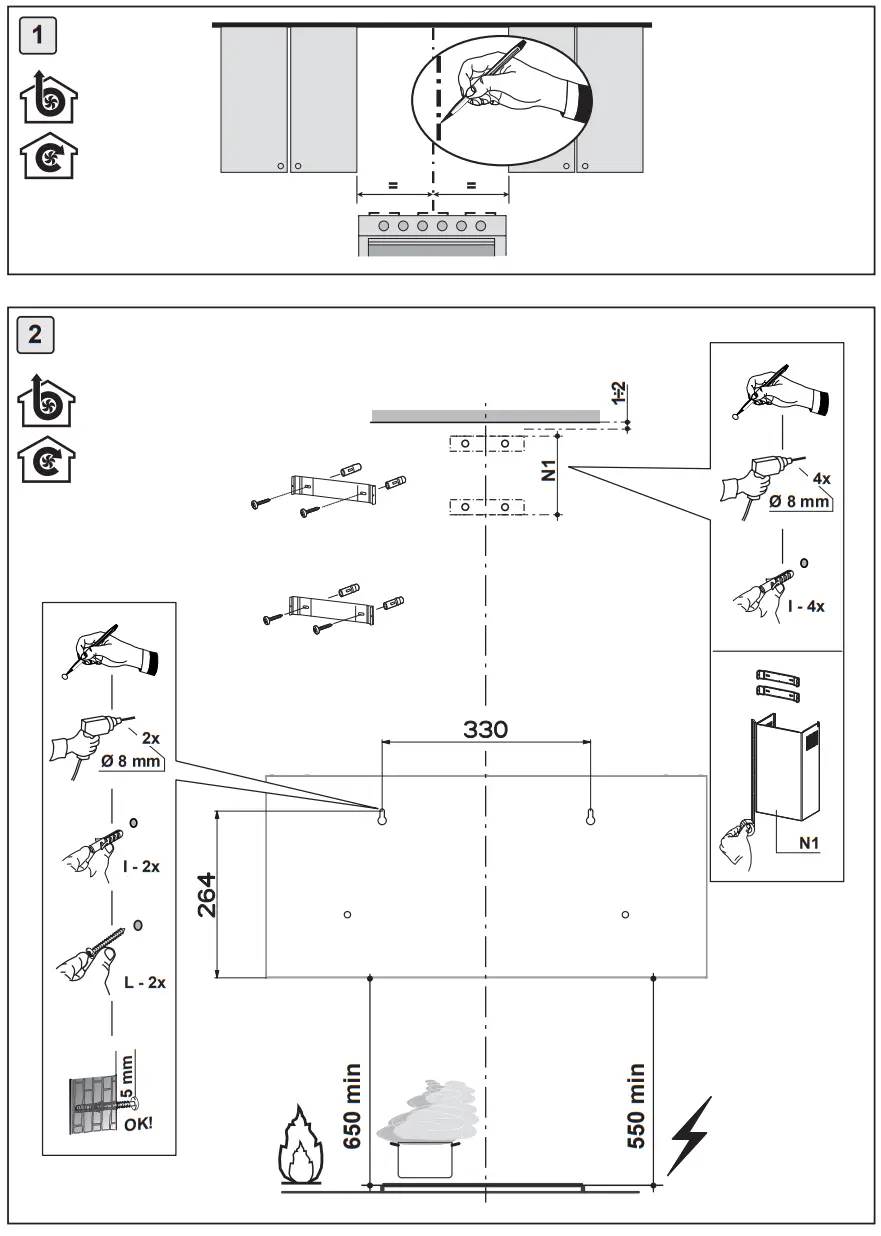 1

=

=

2

1÷2

N1

4x

Ø 8 mm

I - 4x

N1

2x

Ø 8 mm

I - 2x

L - 2x

5 mm

OK!

330

264

650 min

550 min