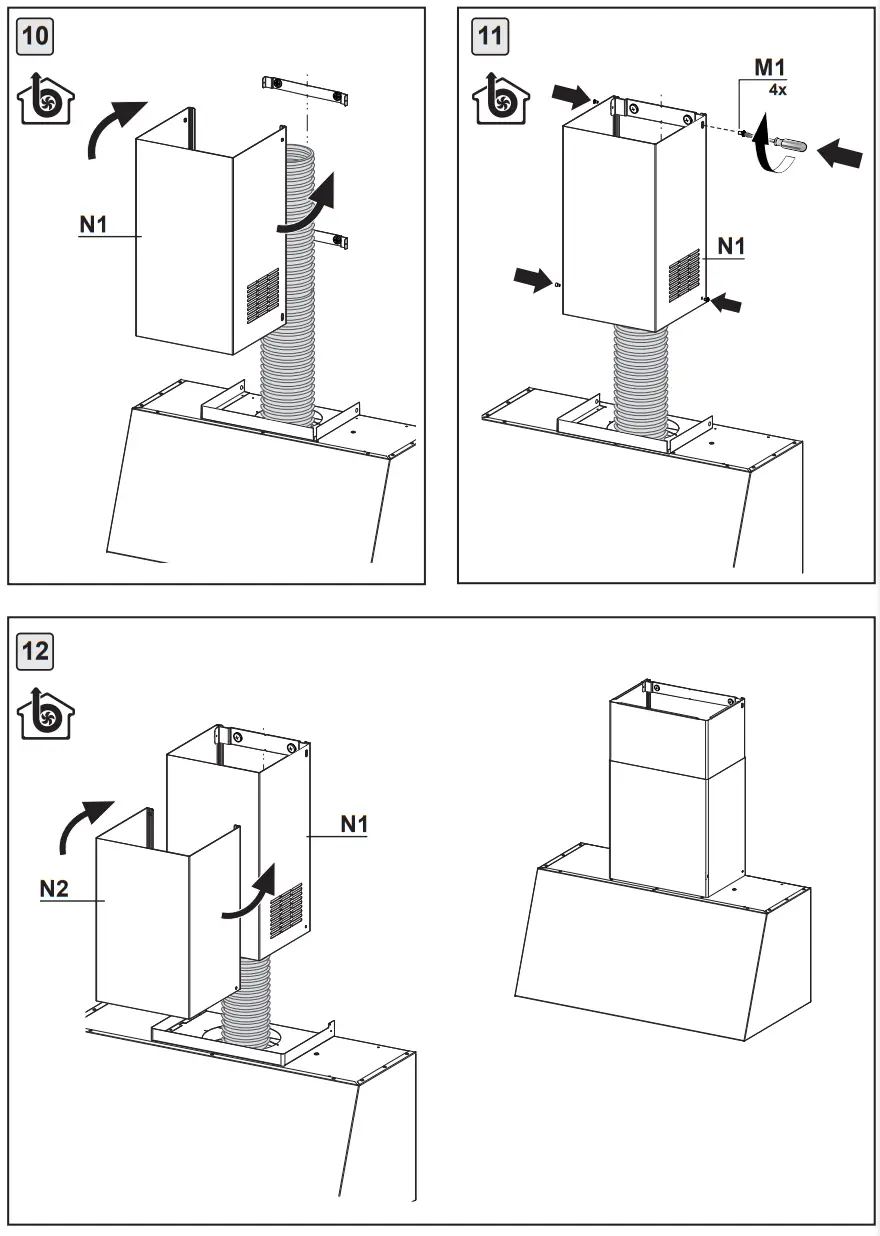 10

N1

11

M1
4x

N1

12

N1

N2