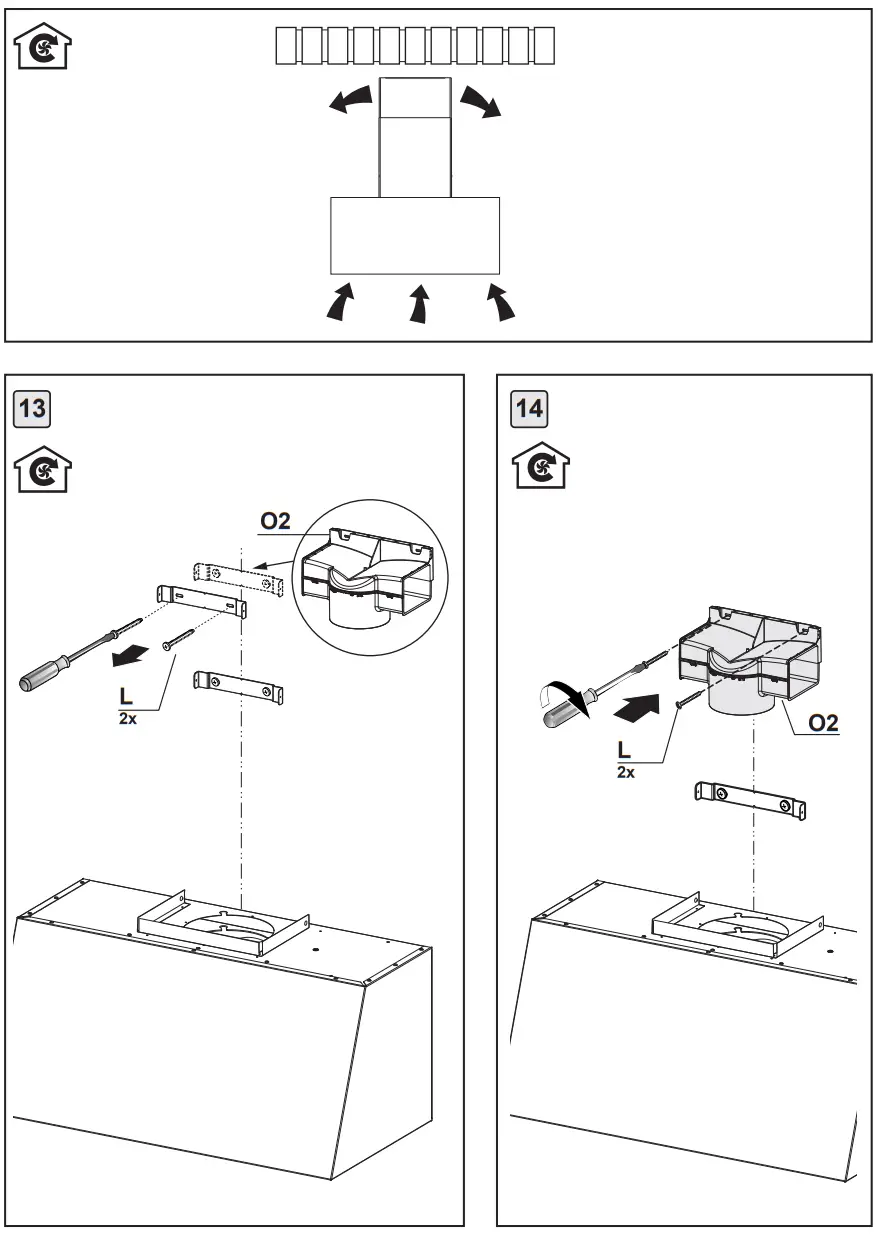 13

O2

L
2x

14

L
2x

O2