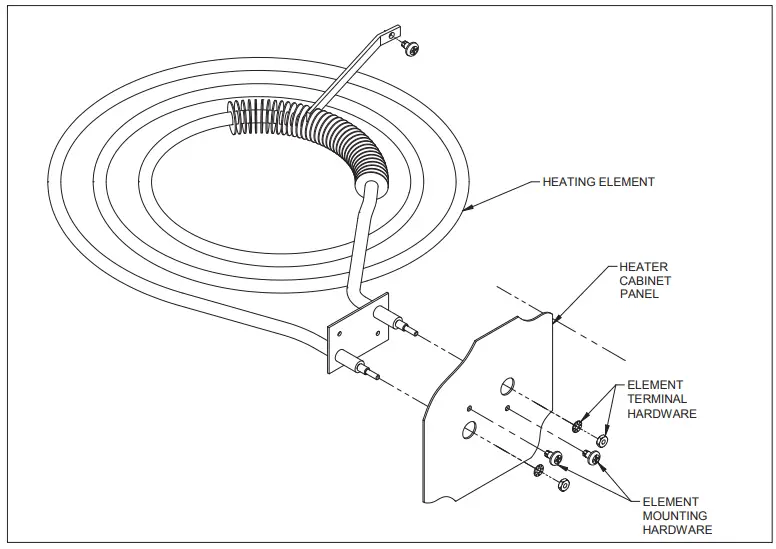 HEATING ELEMENT

HEATER CABINET PANEL

ELEMENT TERMINAL HARDWARE

ELEMENT MOUNTING HARDWARE