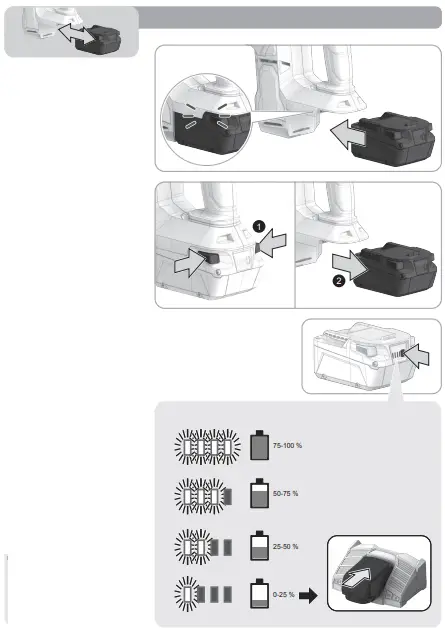 1

2

75-100 %

50-75 %

25-50 %

0-25 %