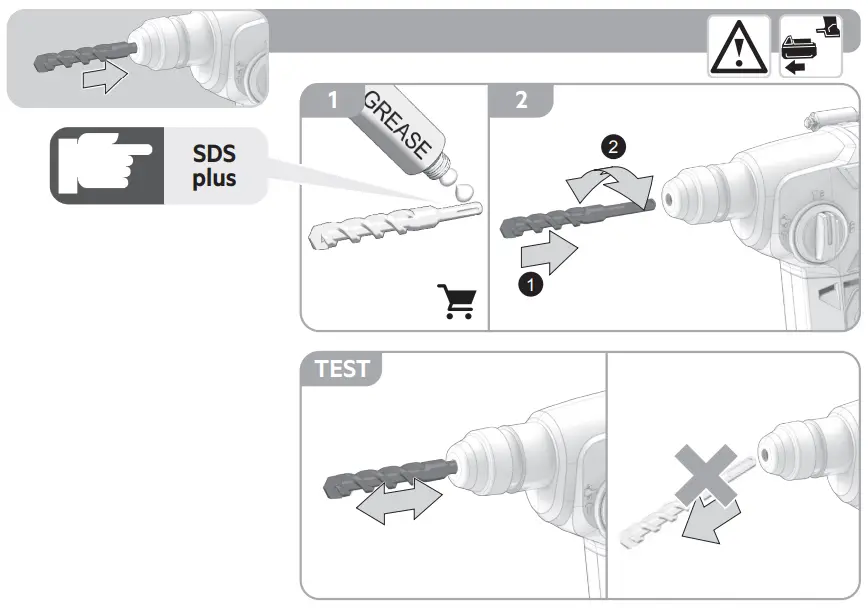 SDS plus

1

GREASE

2

2

1

TEST