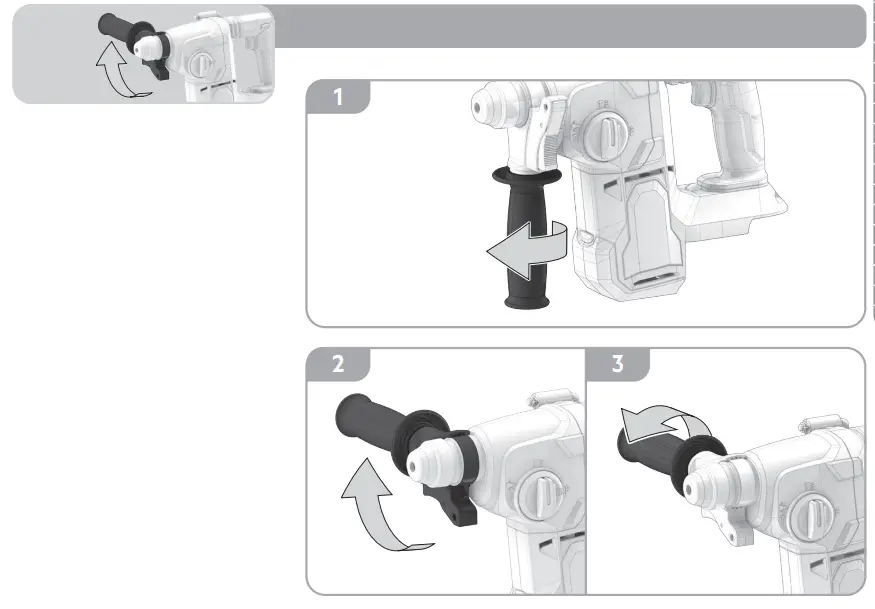 1

2

3