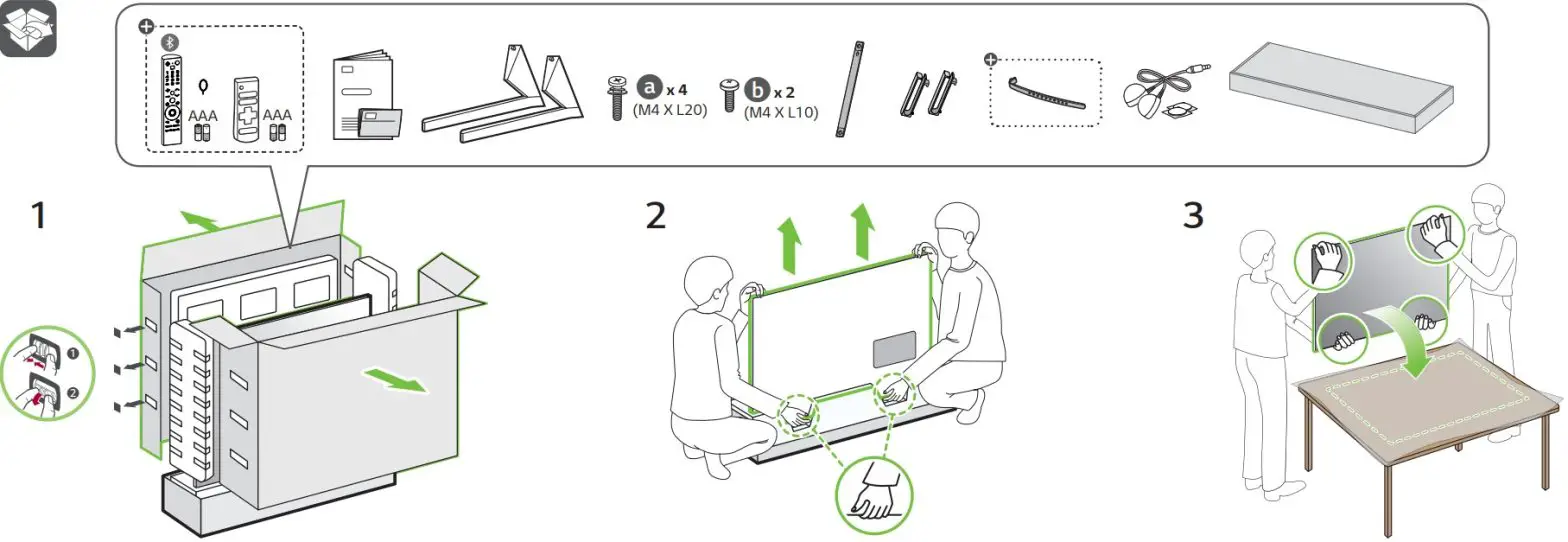 AAA AAA

a x 4 (M4 X L20)

b x 2 (M4 X L10)

1

1
2

2

3