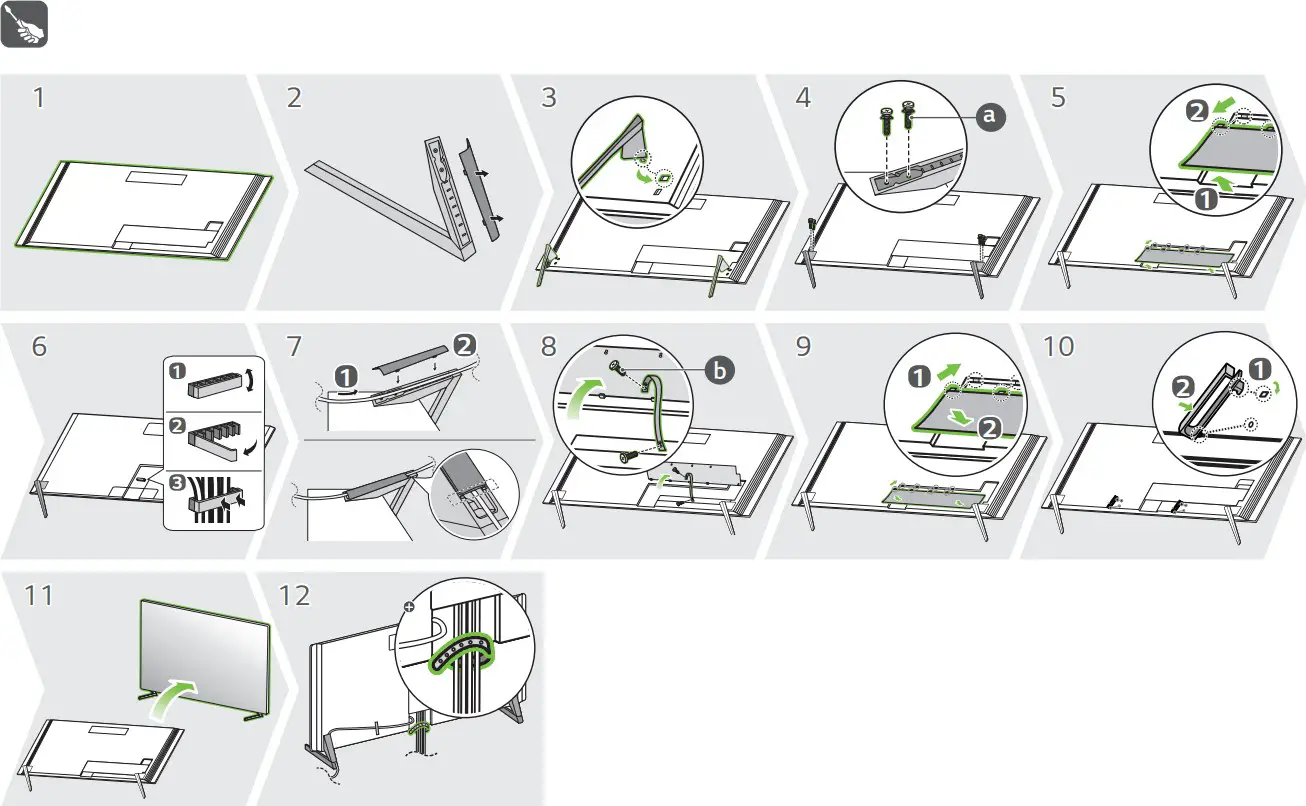 1

2

3

4

a

5

2

1

6

1

2

3

7

1

2

8

b

9

1

2

10

2

1

11

12