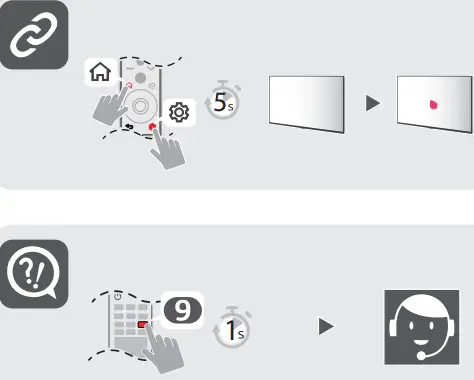 5s

?!

9

1s