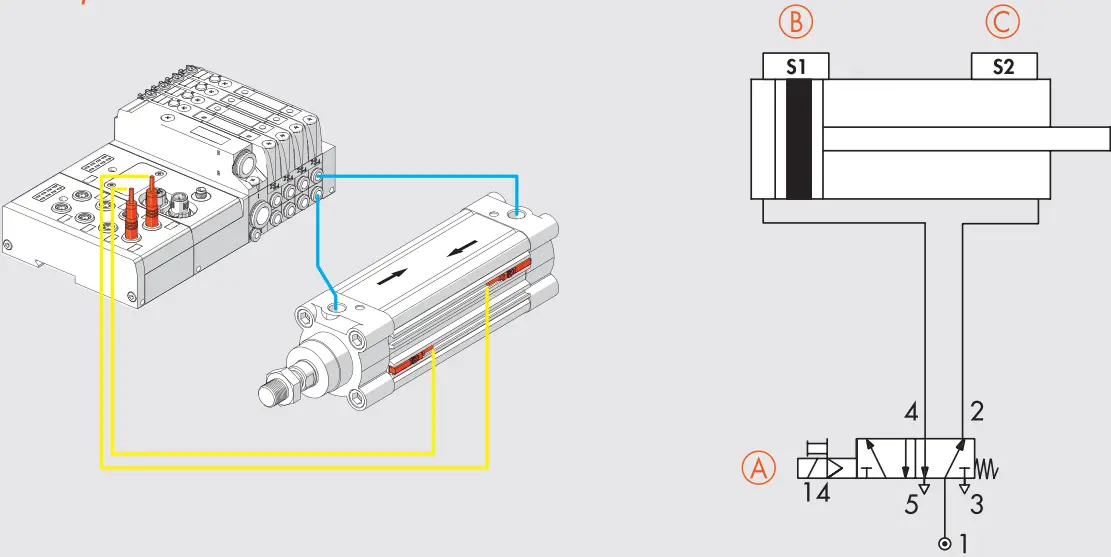 B
C
S1
S2
4
2
A
14
5
3
1