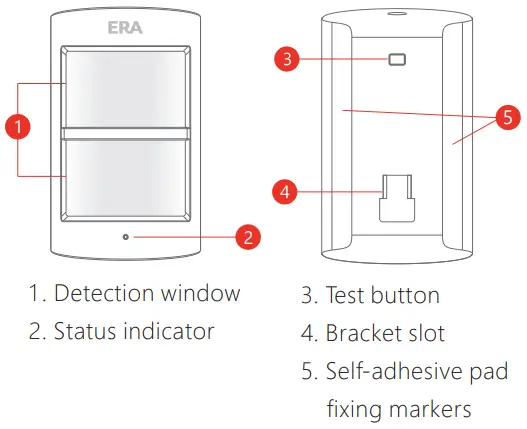 ERA

1

2

3

5

4

1. Detection window
2. Status indicator

3. Test button
4. Bracket slot
5. Self-adhesive pad fixing markers