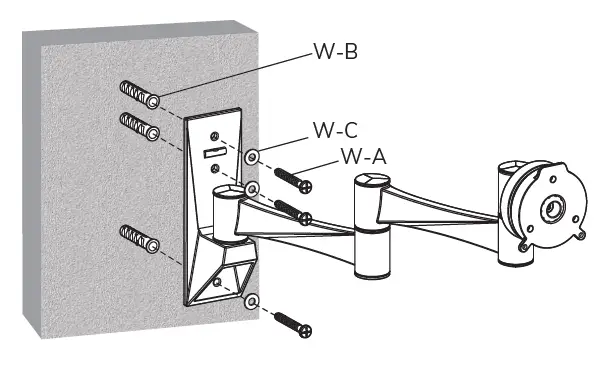 W-B
W-C
W-A