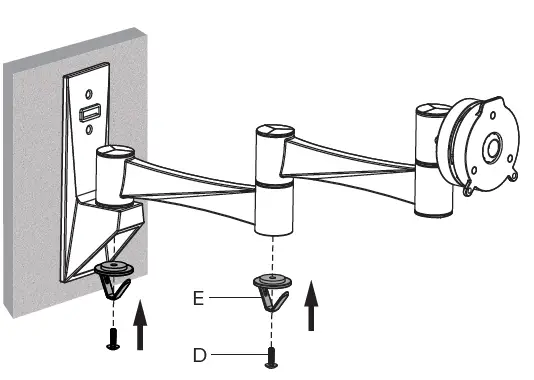 E

D