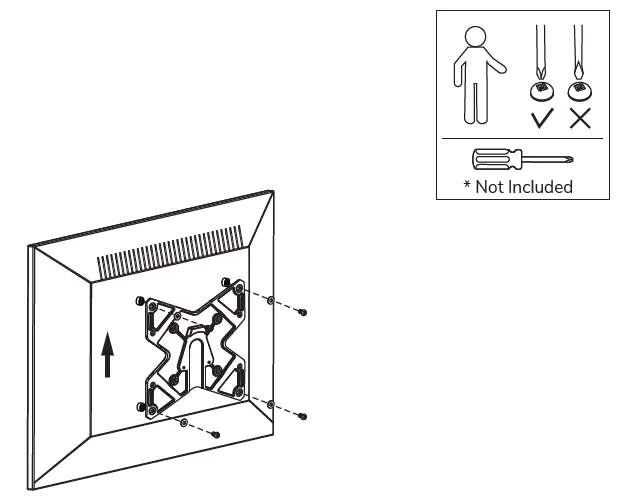 * Not Included