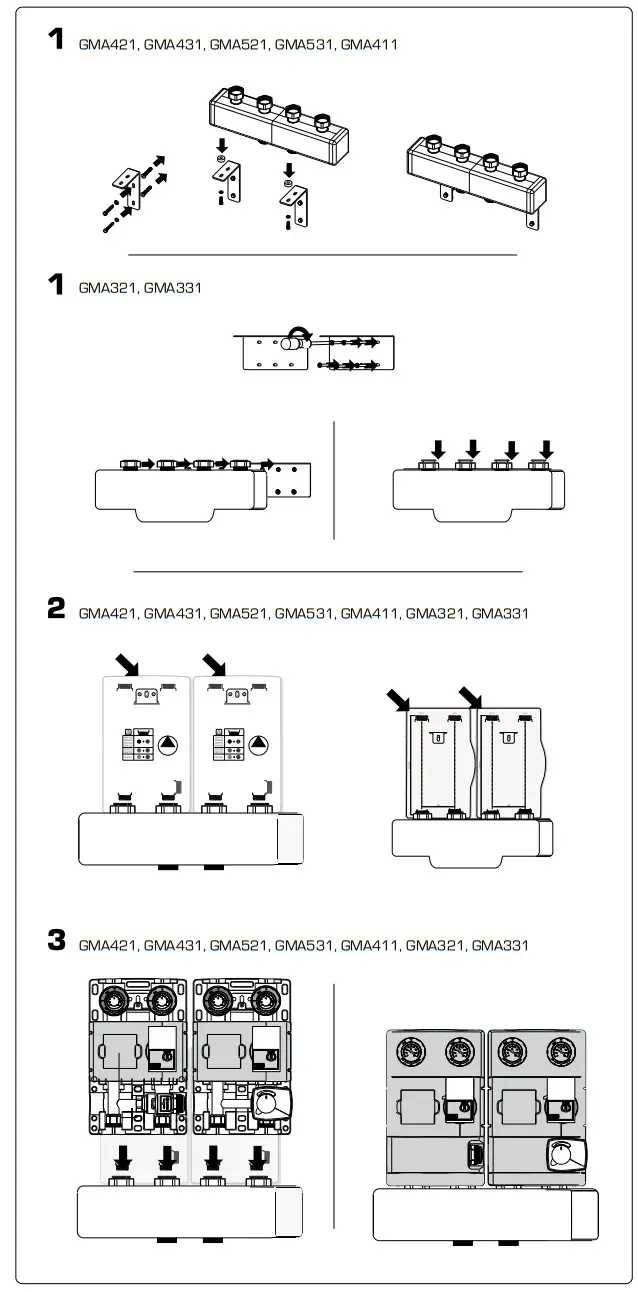 1 GMA421, GMA431, GMA521, GMA531, GMA411

1 GMA321, GMA331

2 GMA421, GMA431, GMA521, GMA531, GMA411, GMA321, GMA331

3 GMA421, GMA431, GMA521, GMA531, GMA411, GMA321, GMA331