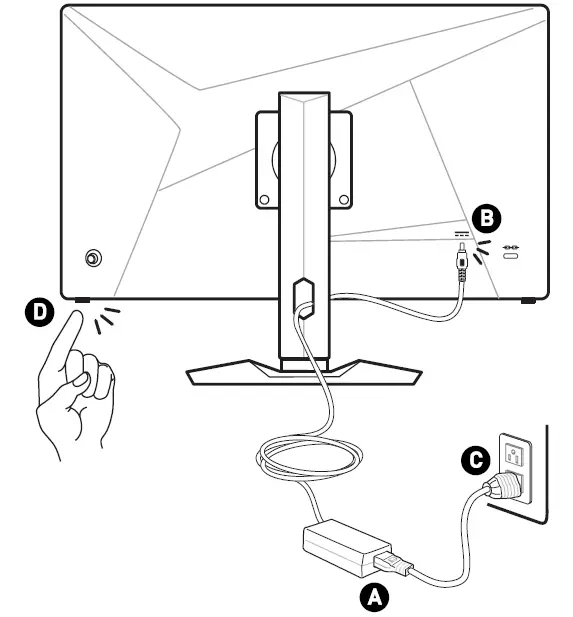 B
D
C
A