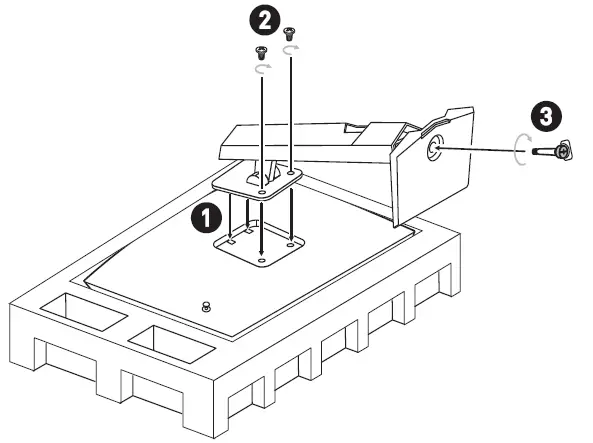 2

3

1