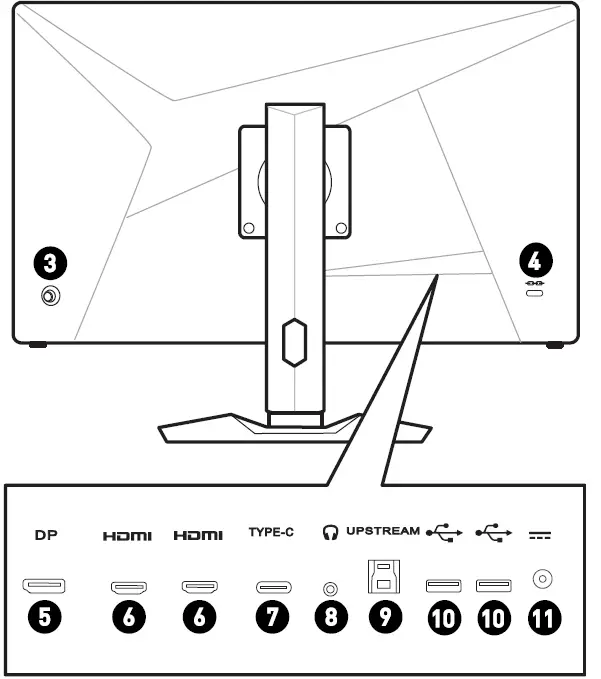 3
4
DP
HDMI
HDMI
TYPE-C
UPSTREAM
5
6
6
7
8
9
10
10
11