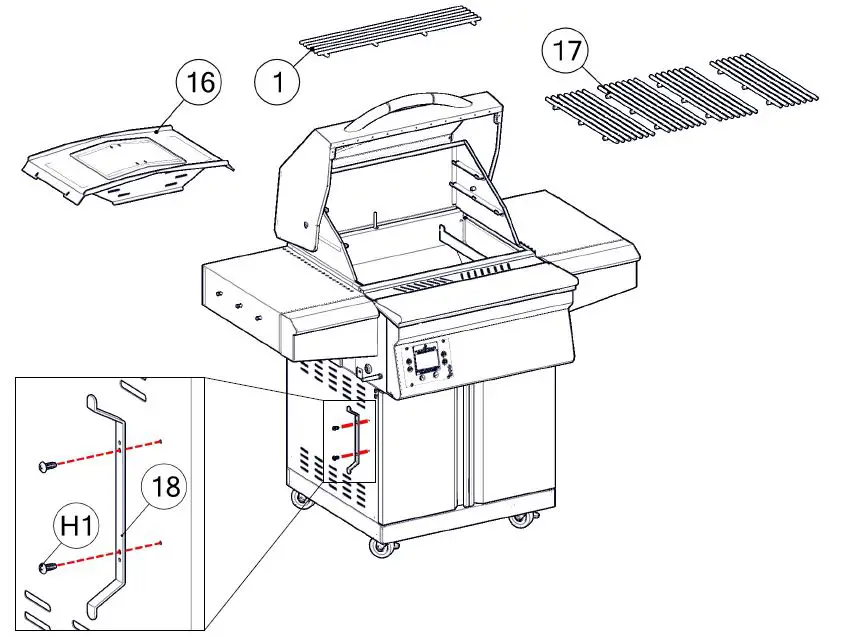 16
1
17
18
H1