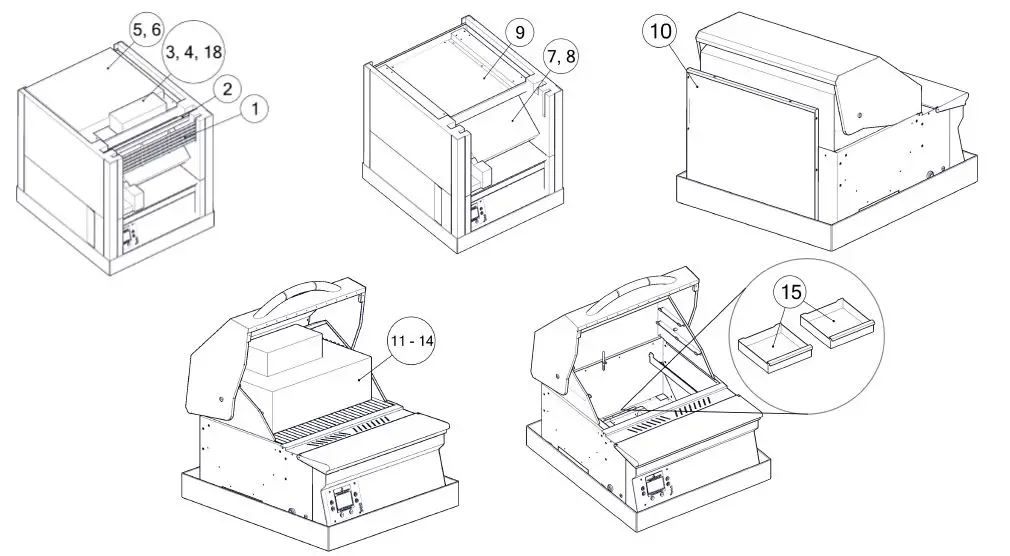 5, 6
3, 4, 18
2
1

9
7, 8

10

11 - 14

15