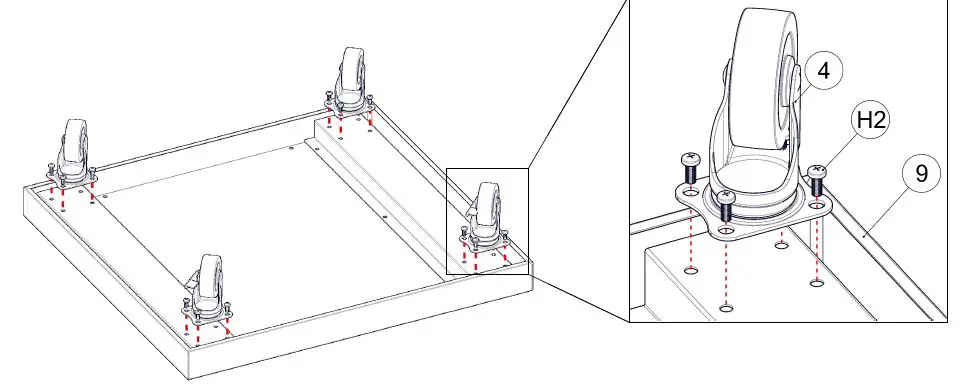 4
H2
9