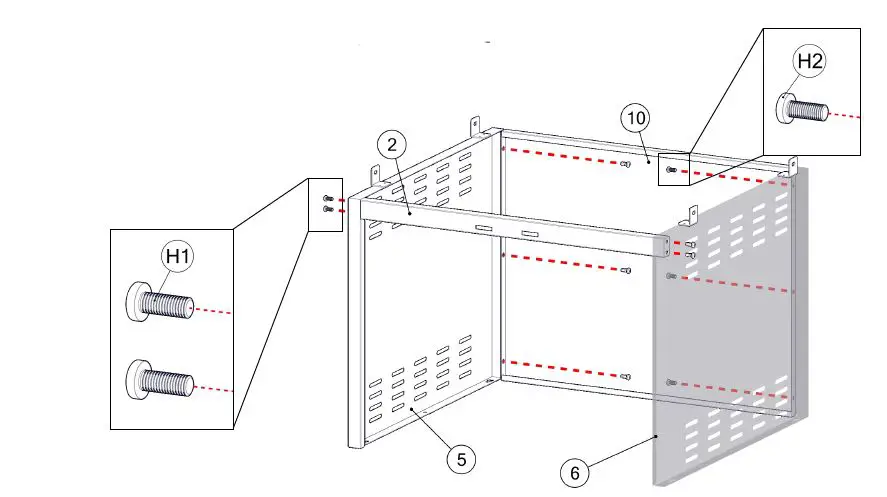 H2
10
2
H1
5
6