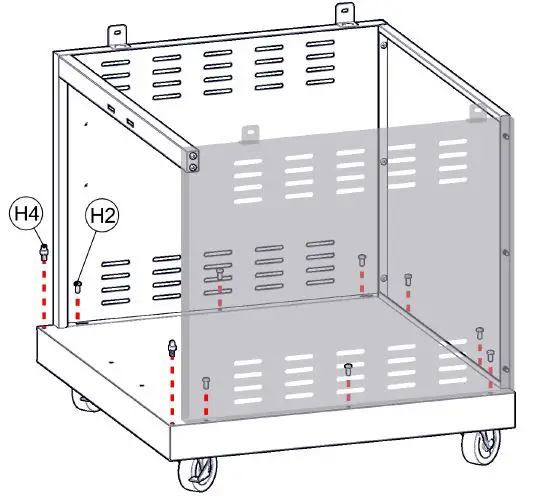 H4
H2