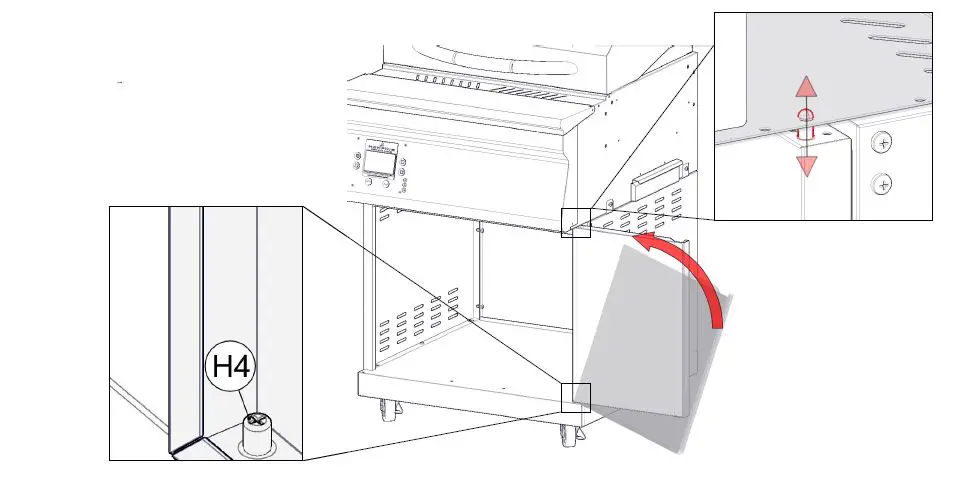 H4