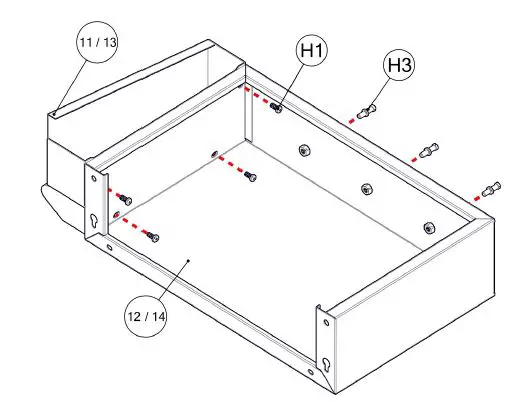 11 / 13

H1

H3

12 / 14